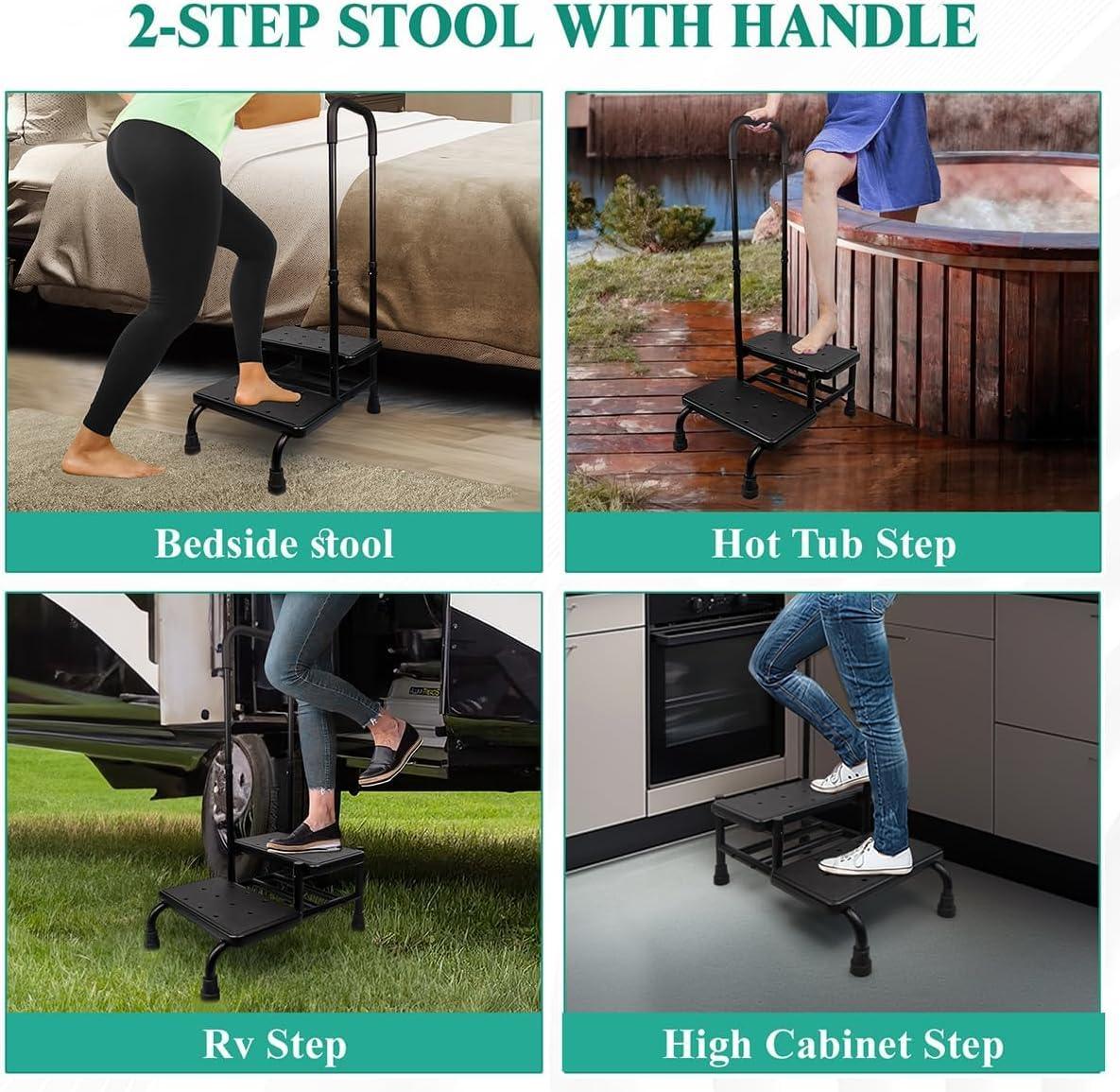 2-STEP STOOL WITH HANDLE

Bedside stool

Hot Tub Step

Rv Step

High Cabinet Step